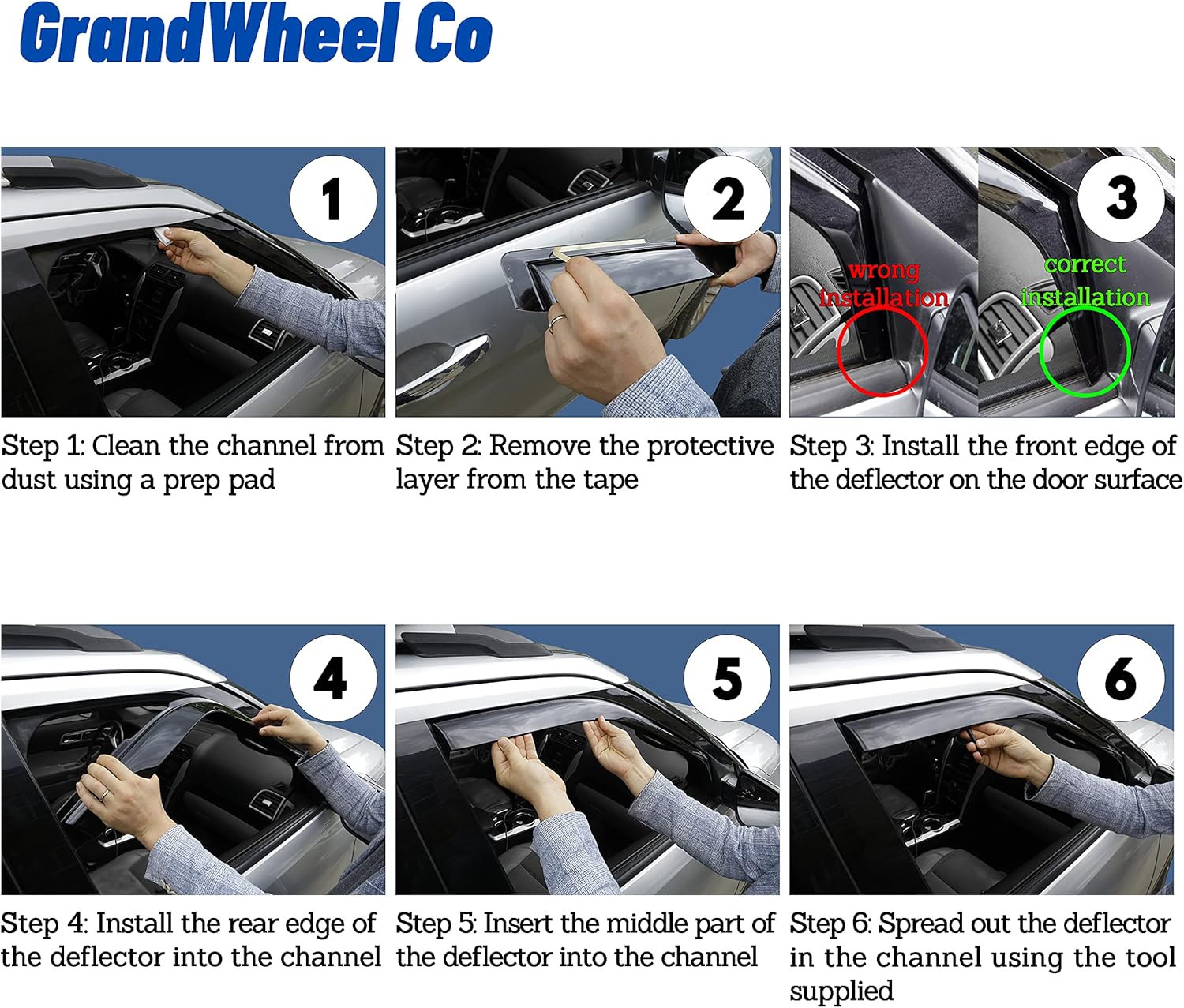 GrandWheel Co

1

Step 1: Clean the channel from dust using a prep pad

2

Step 2: Remove the protective layer from the tape

3

wrong installation

correct installation

Step 3: Install the front edge of the deflector on the door surface

4

Step 4: Install the rear edge of the deflector into the channel

5

Step 5: Insert the middle part of the deflector into the channel

6

Step 6: Spread out the deflector in the channel using the tool supplied