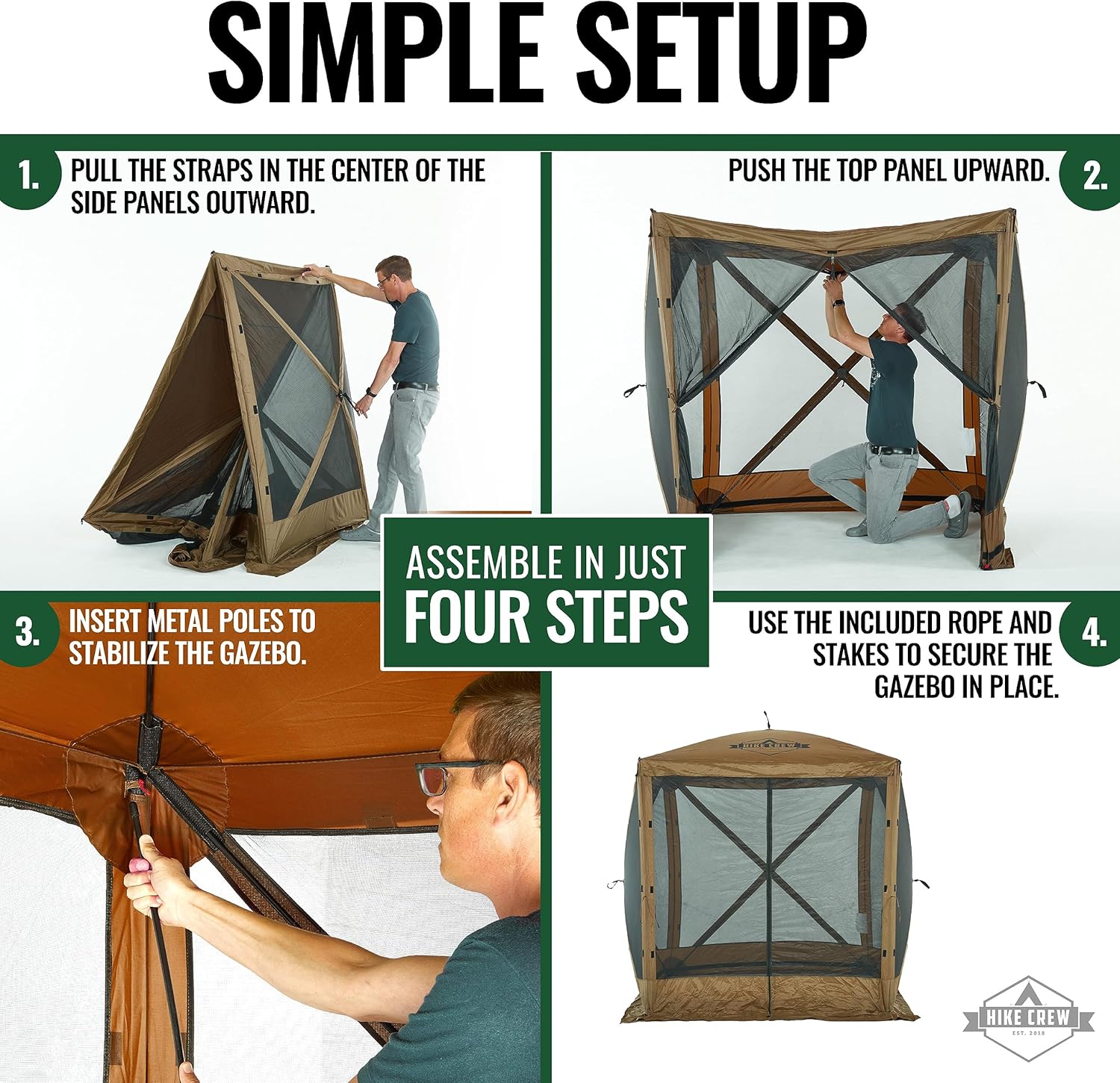 SIMPLE SETUP

1. PULL THE STRAPS IN THE CENTER OF THE SIDE PANELS OUTWARD.

PUSH THE TOP PANEL UPWARD. 2.

ASSEMBLE IN JUST FOUR STEPS

3. INSERT METAL POLES TO STABILIZE THE GAZEBO.

USE THE INCLUDED ROPE AND STAKES TO SECURE THE GAZEBO IN PLACE. 4.

HIKE CREW

HIKE CREW
EST. 2018