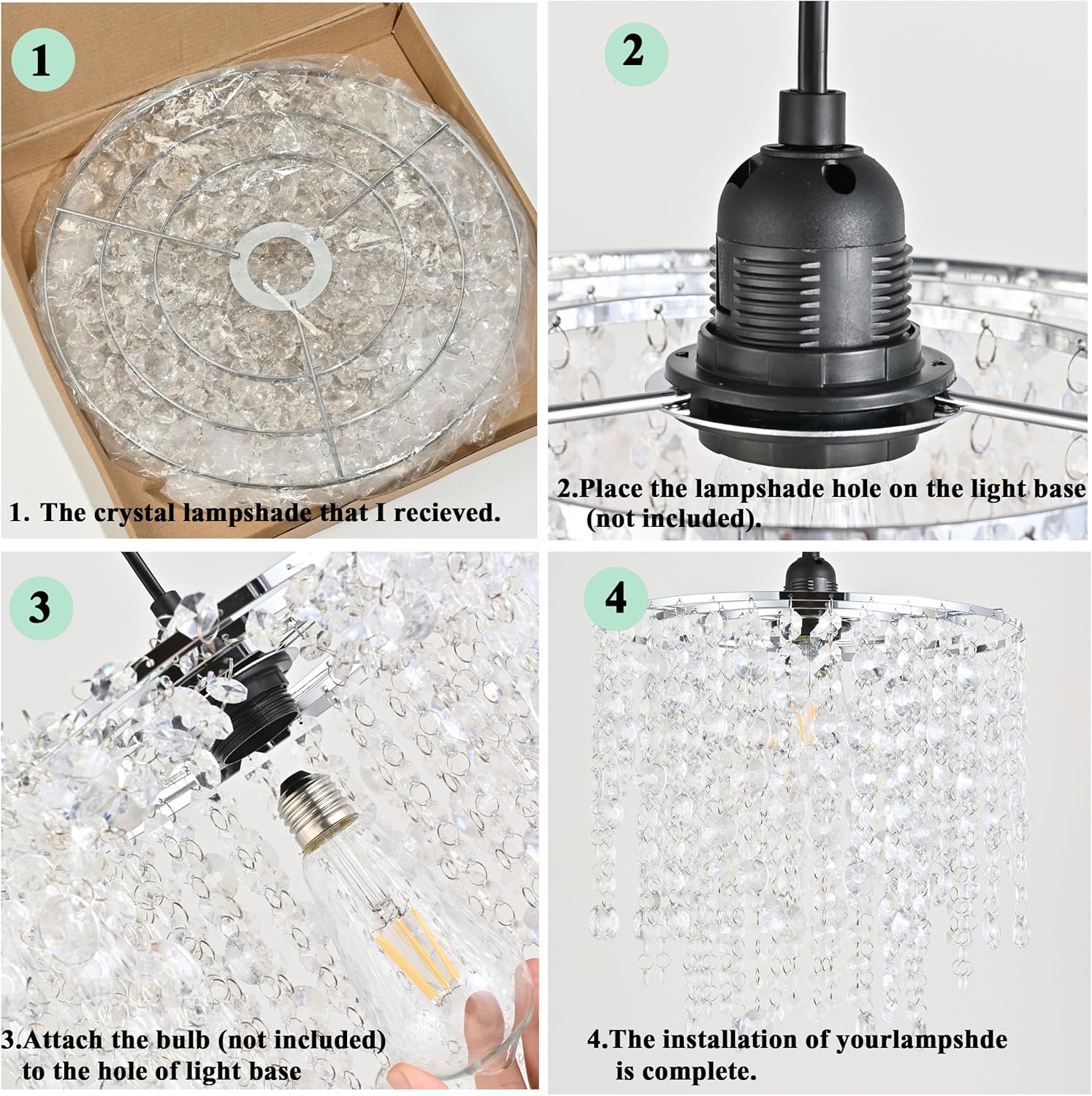 1

1. The crystal lampshade that I recieved.

2

2.Place the lampshade hole on the light base (not included).

3

3.Attach the bulb (not included) to the hole of light base

4

4.The installation of yourlampshde is complete.