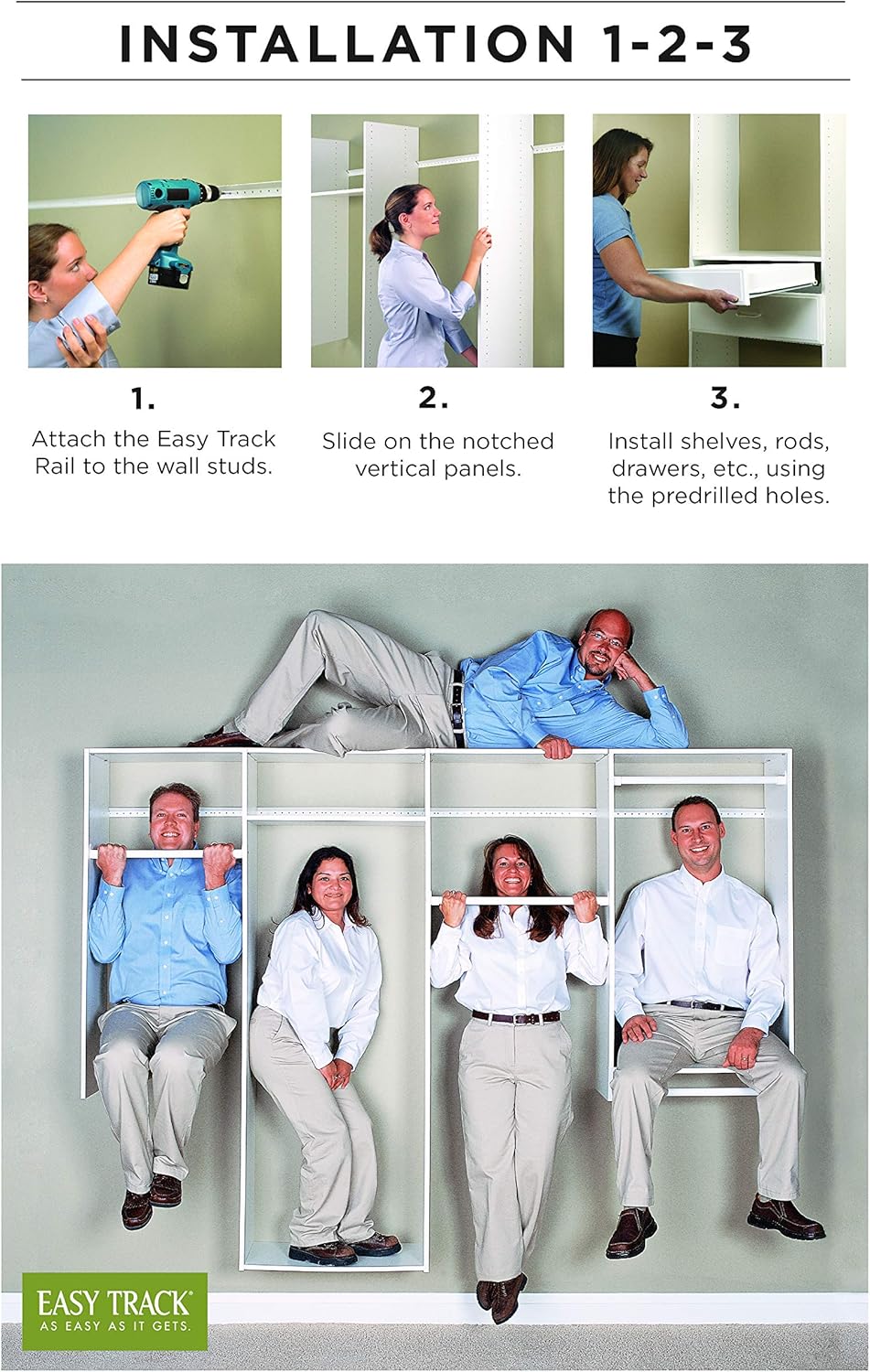 INSTALLATION 1-2-3

1.
Attach the Easy Track Rail to the wall studs.

2.
Slide on the notched vertical panels.

3.
Install shelves, rods, drawers, etc., using the predrilled holes.

EASY TRACK®
AS EASY AS IT GETS.