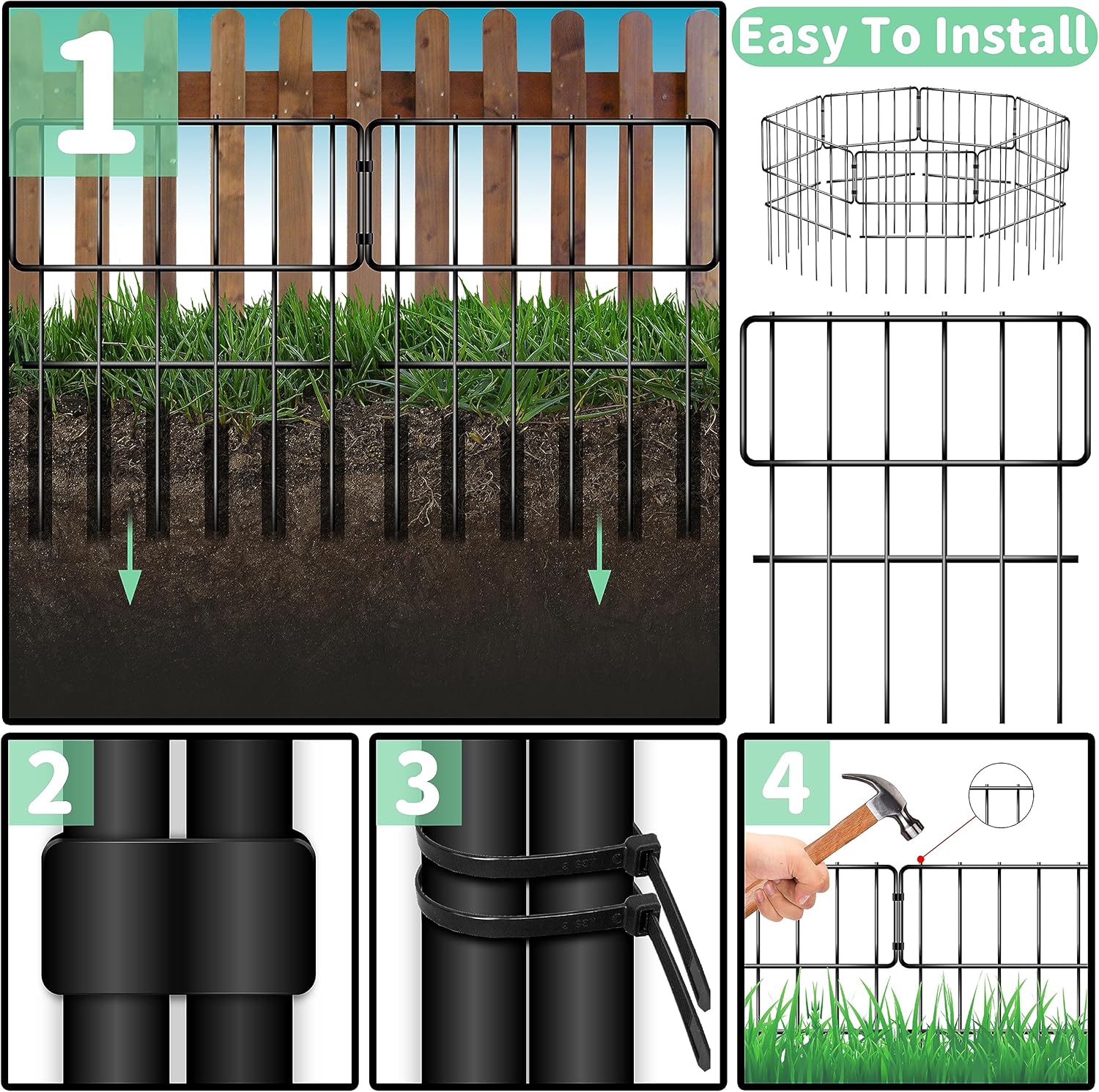 1

Easy To Install

2

3

4