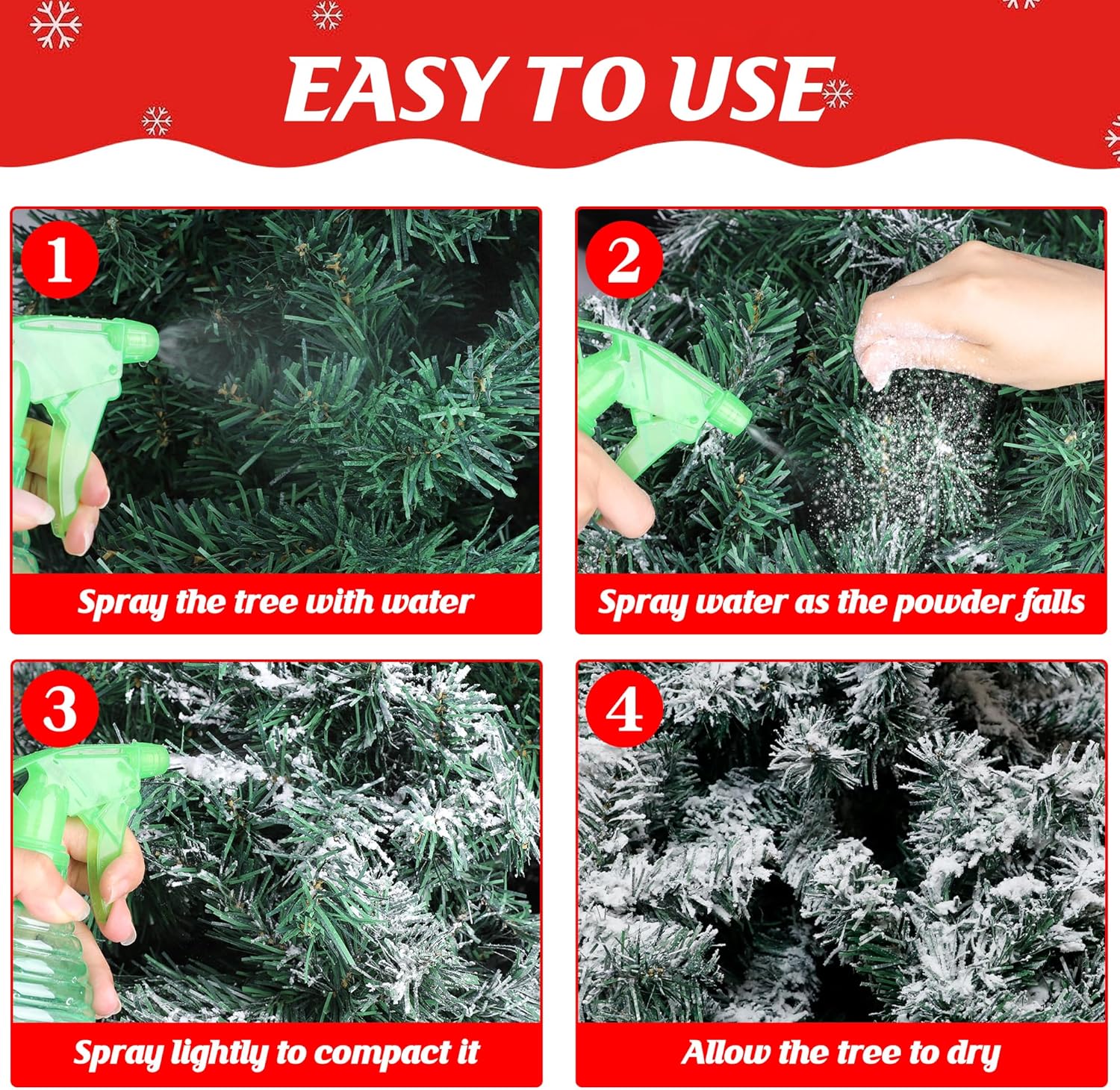 EASY TO USE

1
Spray the tree with water

2
Spray water as the powder falls

3
Spray lightly to compact it

4
Allow the tree to dry