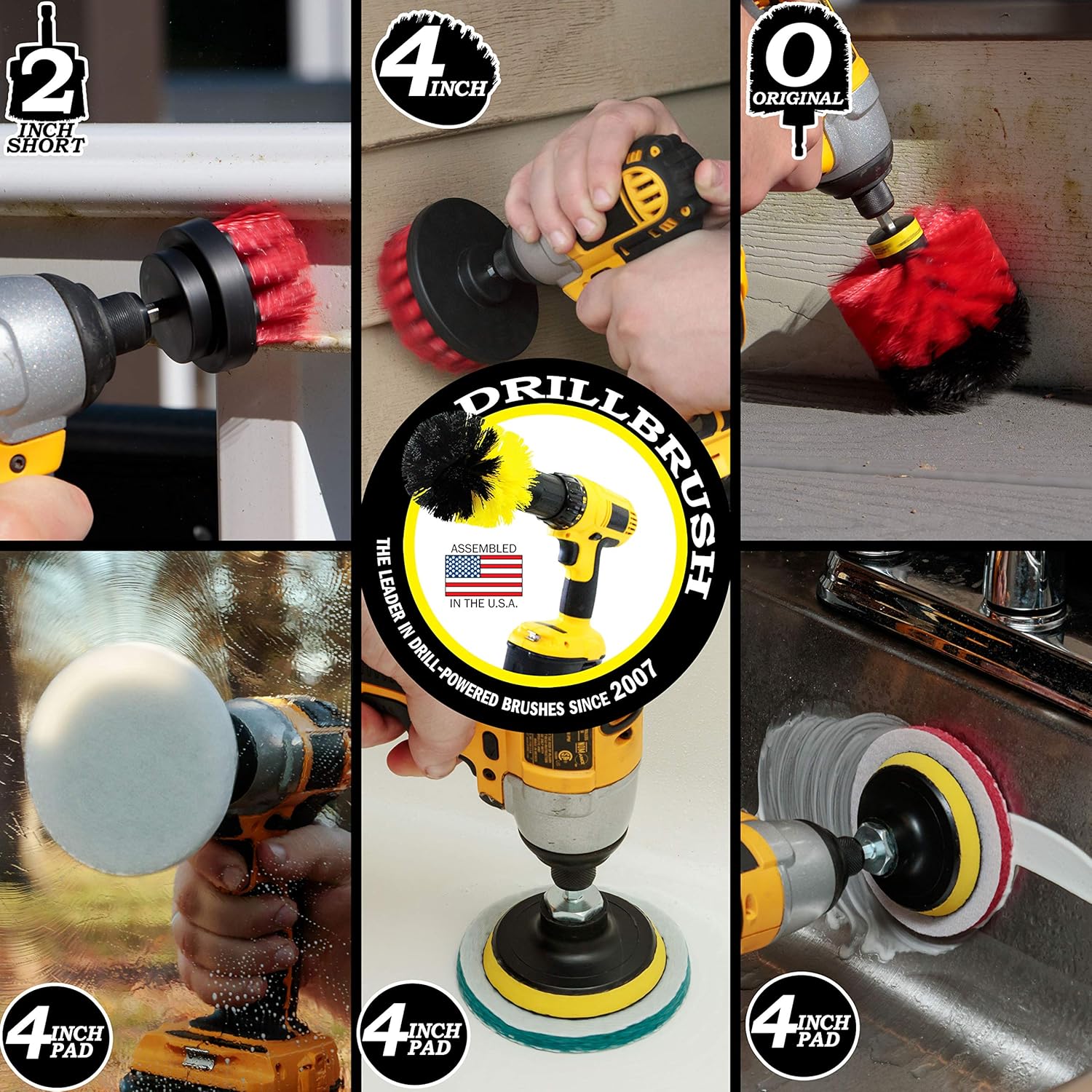 2 INCH SHORT

4 INCH

O ORIGINAL

DRILLBRUSH

ASSEMBLED IN THE U.S.A.

THE LEADER IN DRILL-POWERED BRUSHES SINCE 2007

4 INCH PAD

4 INCH PAD

4 INCH PAD