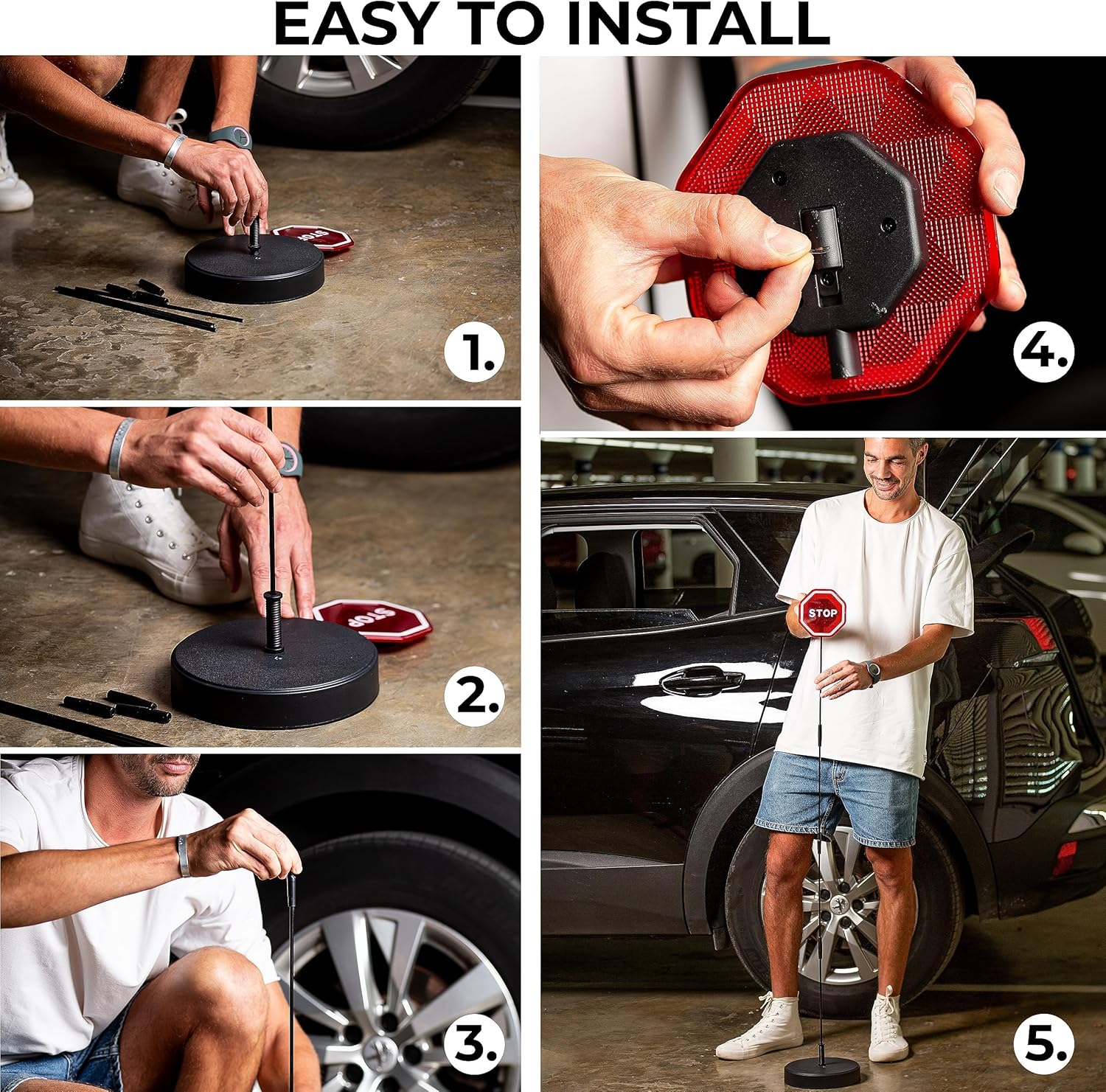 EASY TO INSTALL

STOP

1.

STOP

2.

3.

4.

STOP

5.