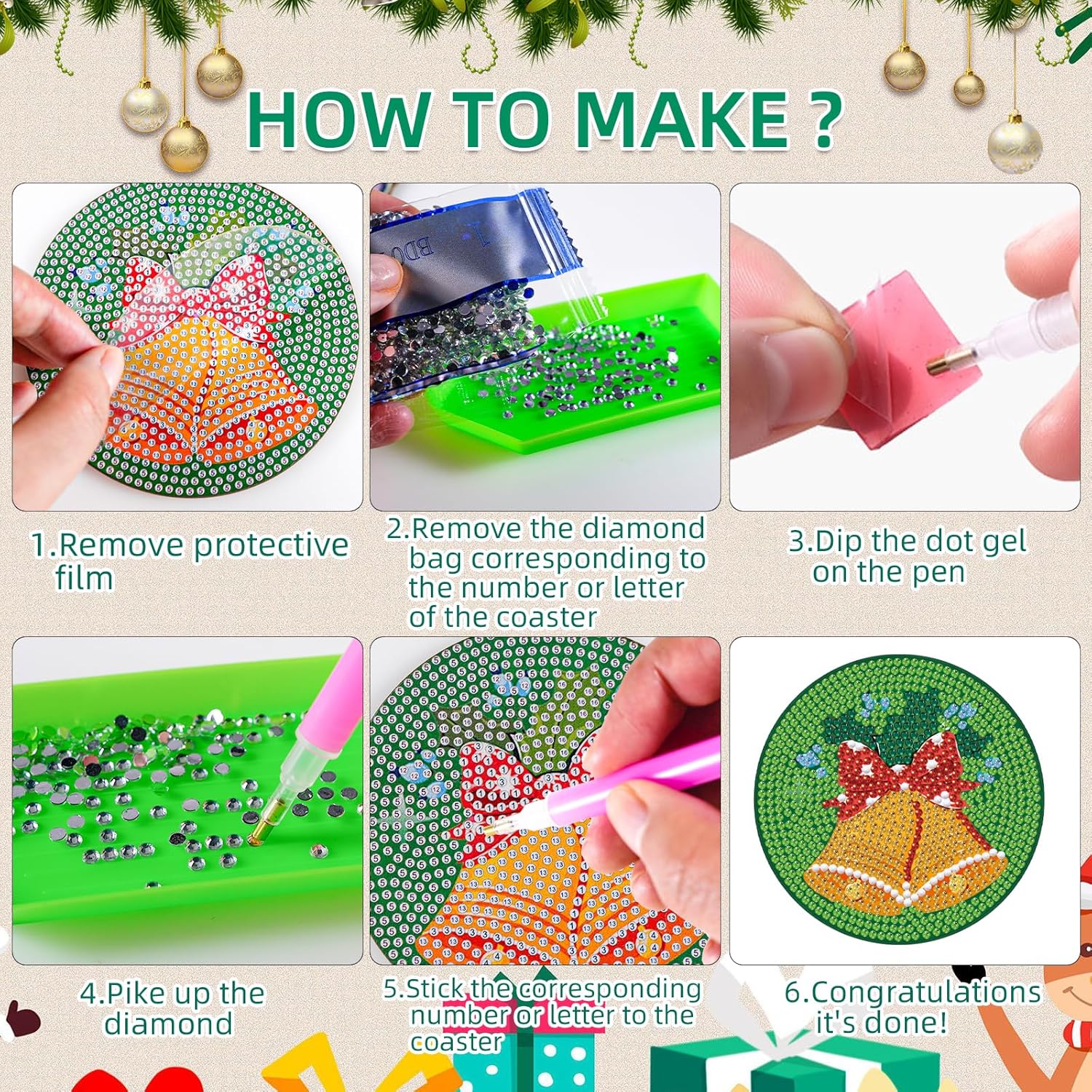 HOW TO MAKE ?

1.Remove protective film

2.Remove the diamond bag corresponding to the number or letter of the coaster

3.Dip the dot gel on the pen

4.Pike up the diamond

5.Stick the corresponding number or letter to the coaster

6.Congratulations it's done!