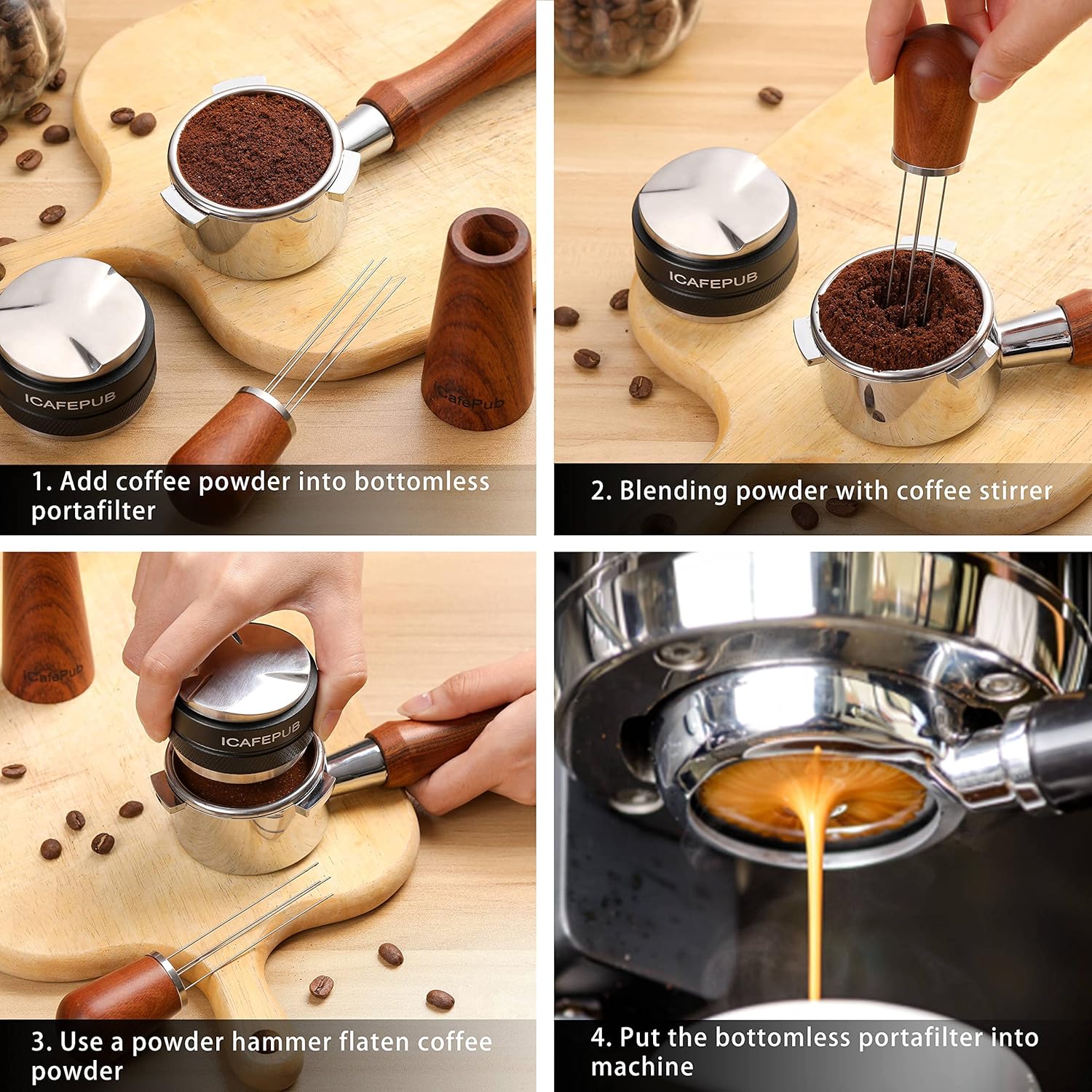 ICAFEPUB

ICafePub

1. Add coffee powder into bottomless portafilter

ICAFEPUB

2. Blending powder with coffee stirrer

ICafePub

ICAFEPUB

3. Use a powder hammer flaten coffee powder

4. Put the bottomless portafilter into machine