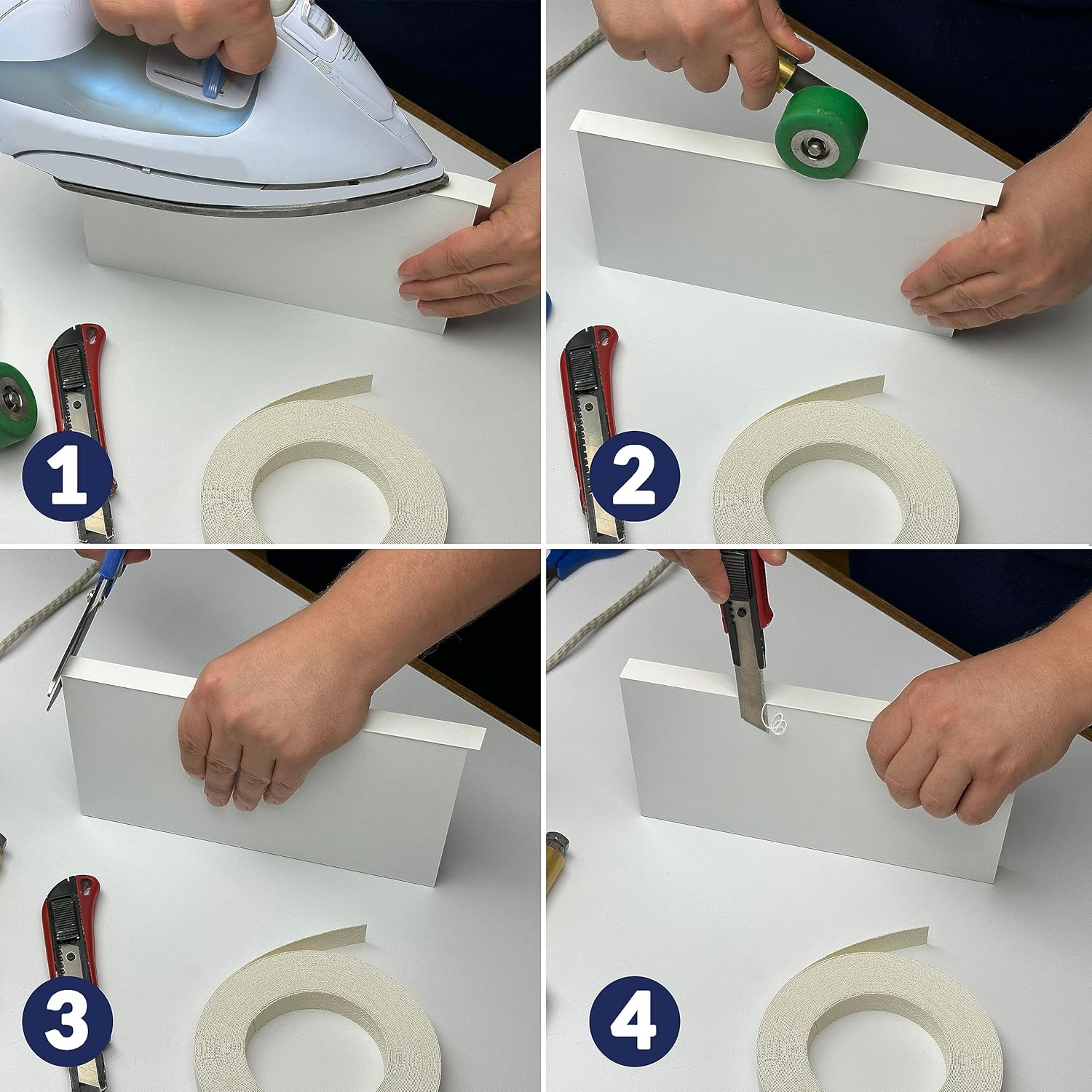 1

2

3

4