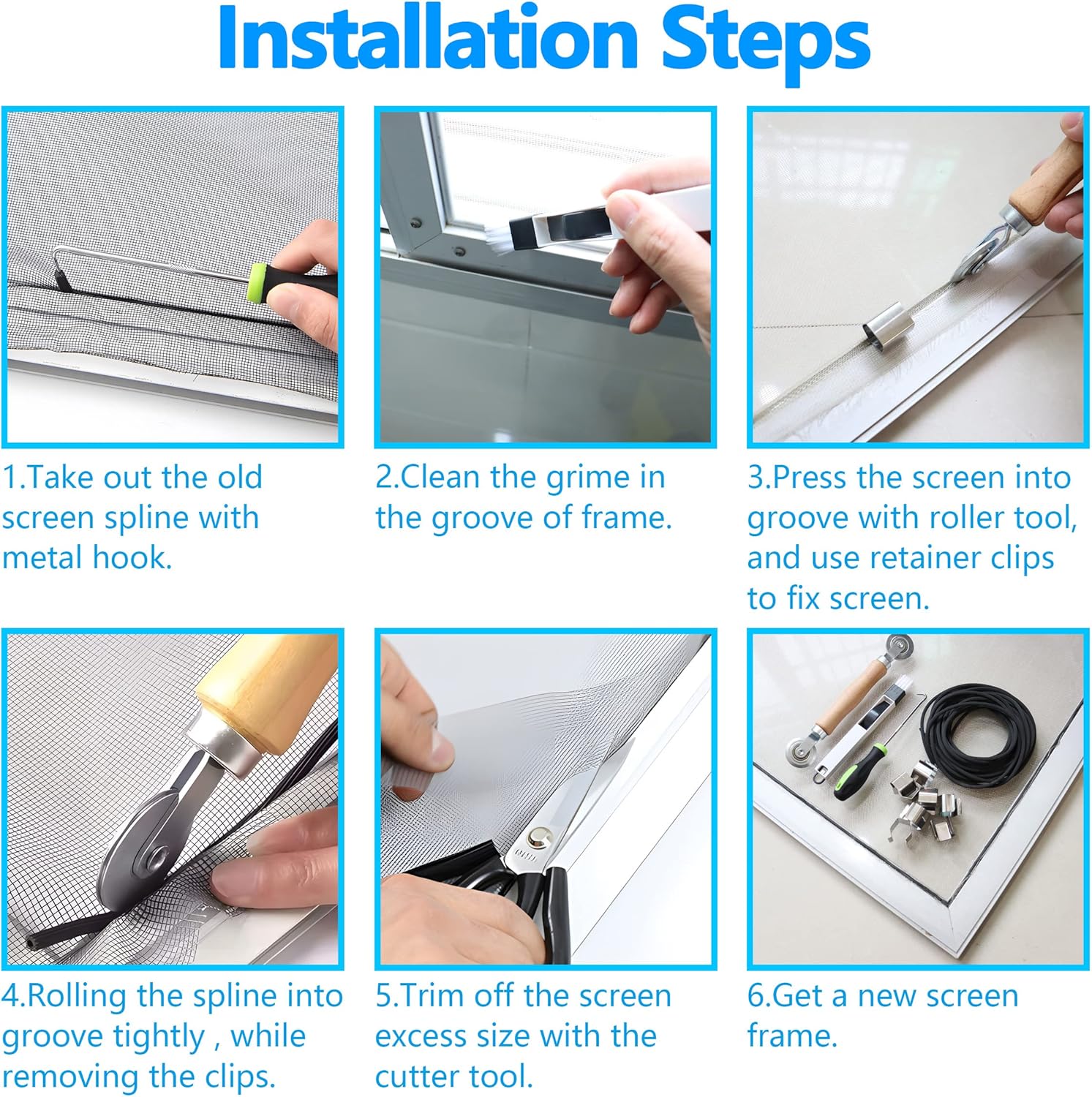 Installation Steps

1.Take out the old screen spline with metal hook.

2.Clean the grime in the groove of frame.

3.Press the screen into groove with roller tool, and use retainer clips to fix screen.

4.Rolling the spline into groove tightly , while removing the clips.

5.Trim off the screen excess size with the cutter tool.

6.Get a new screen frame.