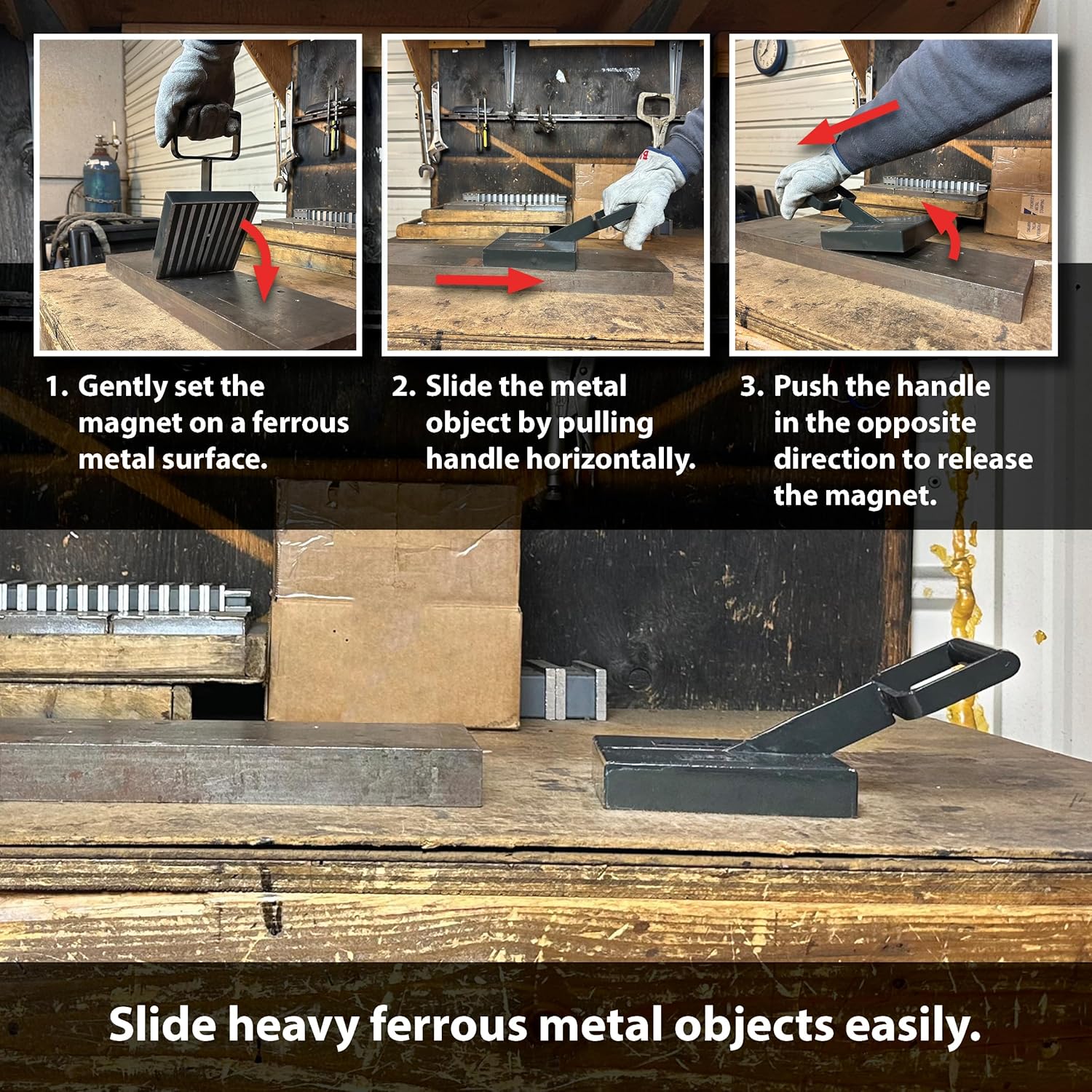 1. Gently set the magnet on a ferrous metal surface.

2. Slide the metal object by pulling handle horizontally.

3. Push the handle in the opposite direction to release the magnet.

Slide heavy ferrous metal objects easily.