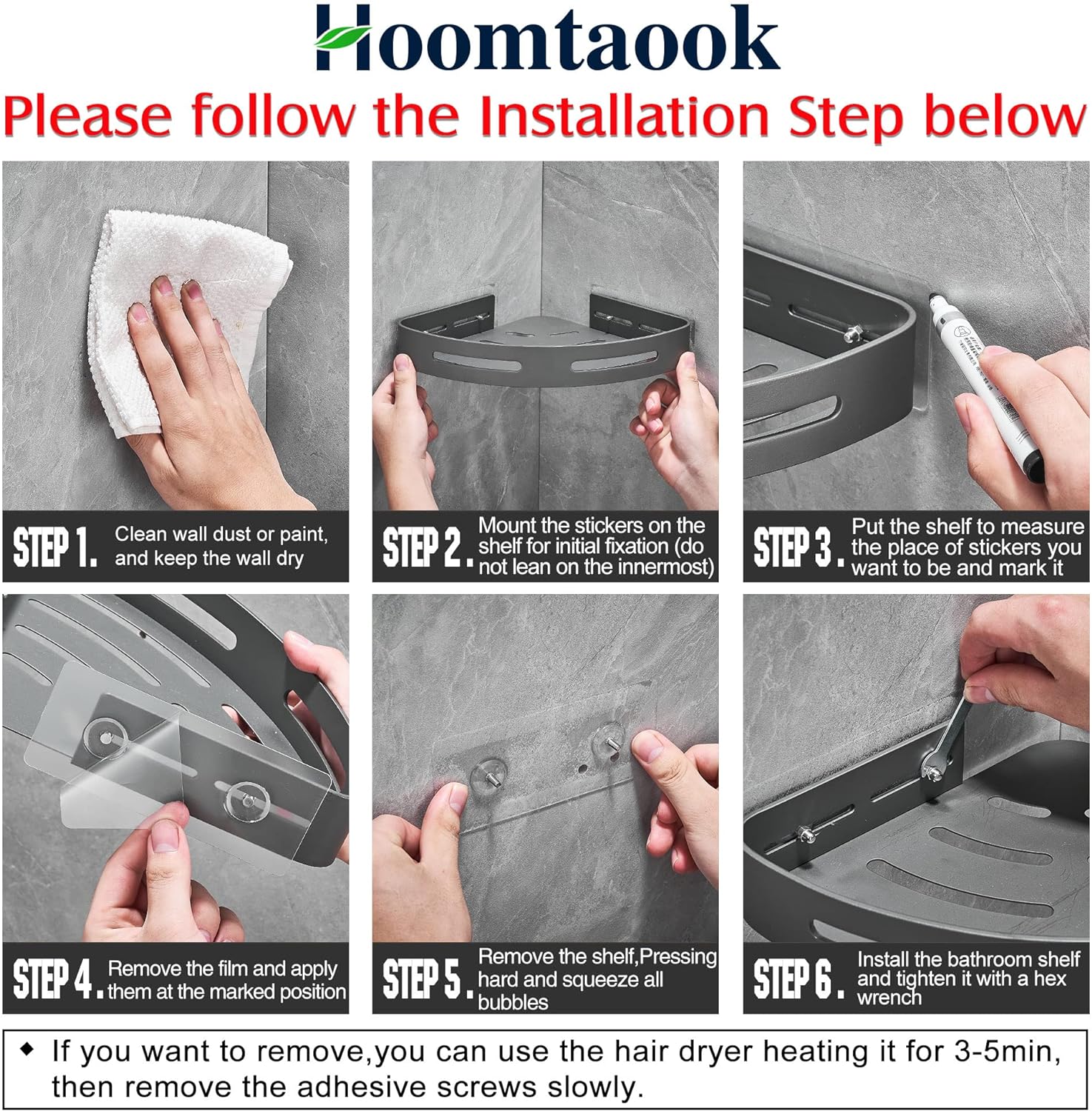 Hoomtaook

Please follow the Installation Step below

STEP 1. Clean wall dust or paint, and keep the wall dry

STEP 2. Mount the stickers on the shelf for initial fixation (do not lean on the innermost)

STEP 3. Put the shelf to measure the place of stickers you want to be and mark it

STEP 4. Remove the film and apply them at the marked position

STEP 5. Remove the shelf,Pressing hard and squeeze all bubbles

STEP 6. Install the bathroom shelf and tighten it with a hex wrench

◆ If you want to remove,you can use the hair dryer heating it for 3-5min, then remove the adhesive screws slowly.