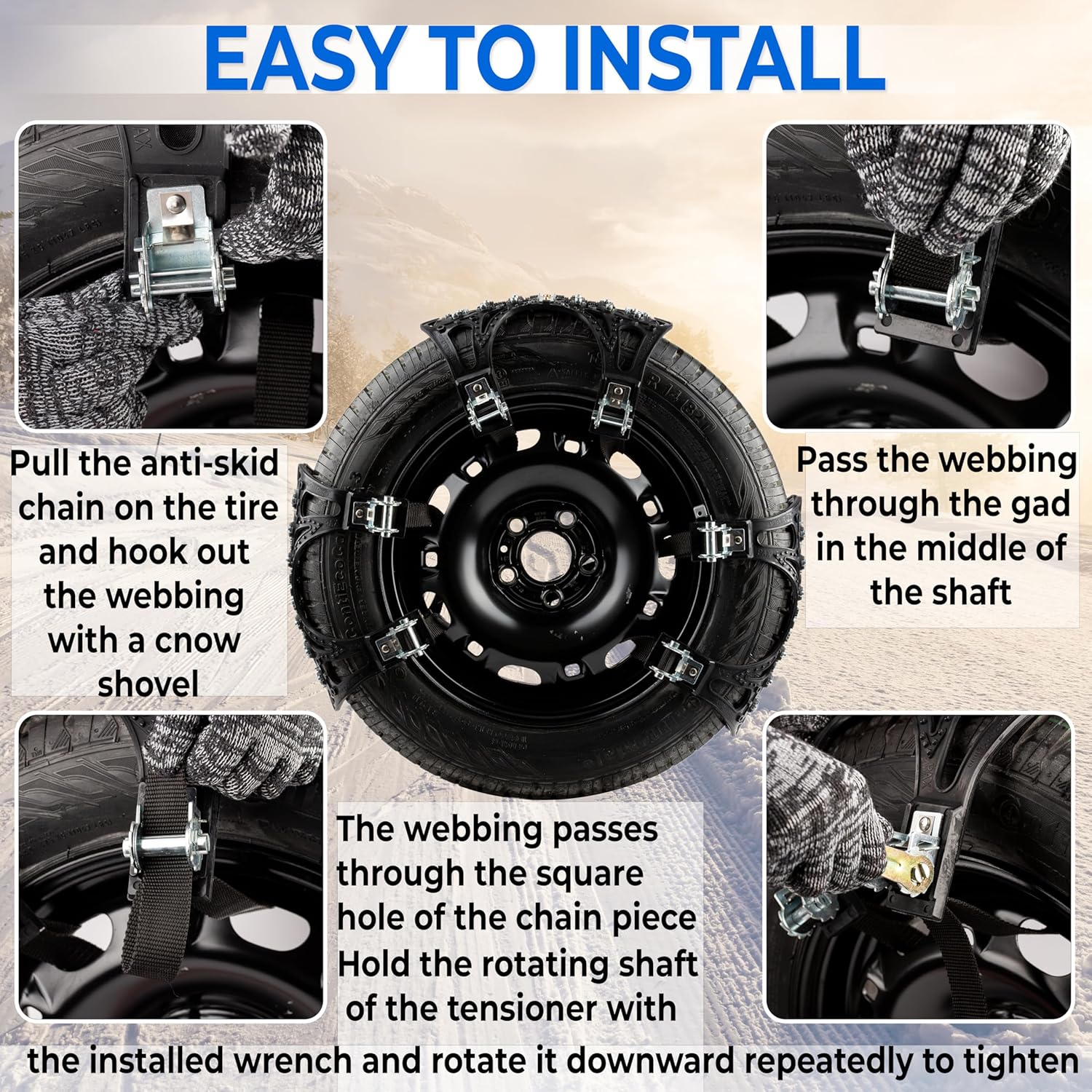 EASY TO INSTALL

Pull the anti-skid chain on the tire and hook out the webbing with a cnow shovel

Pass the webbing through the gad in the middle of the shaft

The webbing passes through the square hole of the chain piece Hold the rotating shaft of the tensioner with the installed wrench and rotate it downward repeatedly to tighten