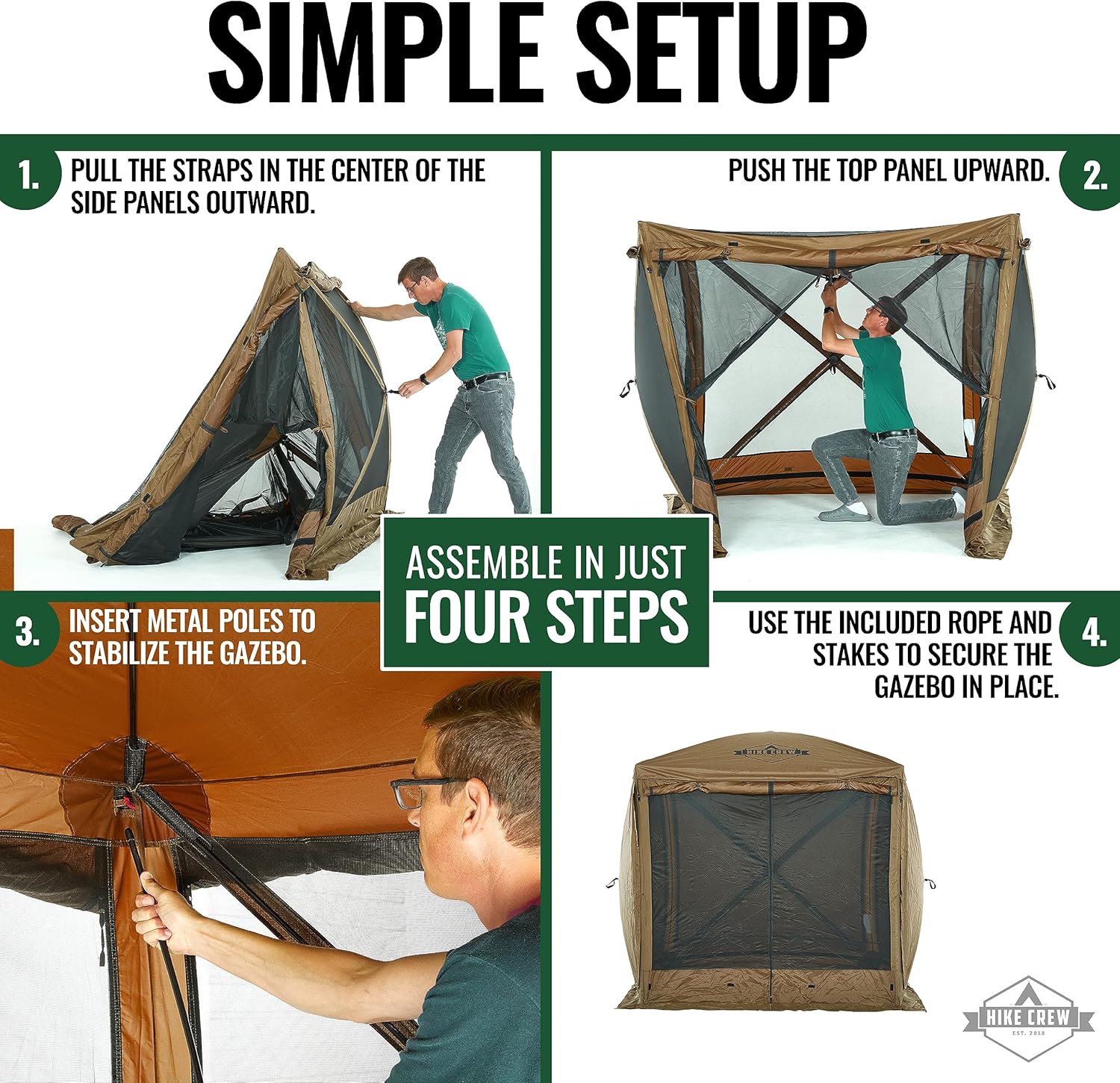 SIMPLE SETUP

1. PULL THE STRAPS IN THE CENTER OF THE SIDE PANELS OUTWARD.

PUSH THE TOP PANEL UPWARD. 2.

ASSEMBLE IN JUST FOUR STEPS

3. INSERT METAL POLES TO STABILIZE THE GAZEBO.

USE THE INCLUDED ROPE AND STAKES TO SECURE THE GAZEBO IN PLACE. 4.

HIKE CREW

HIKE CREW
EST. 2018