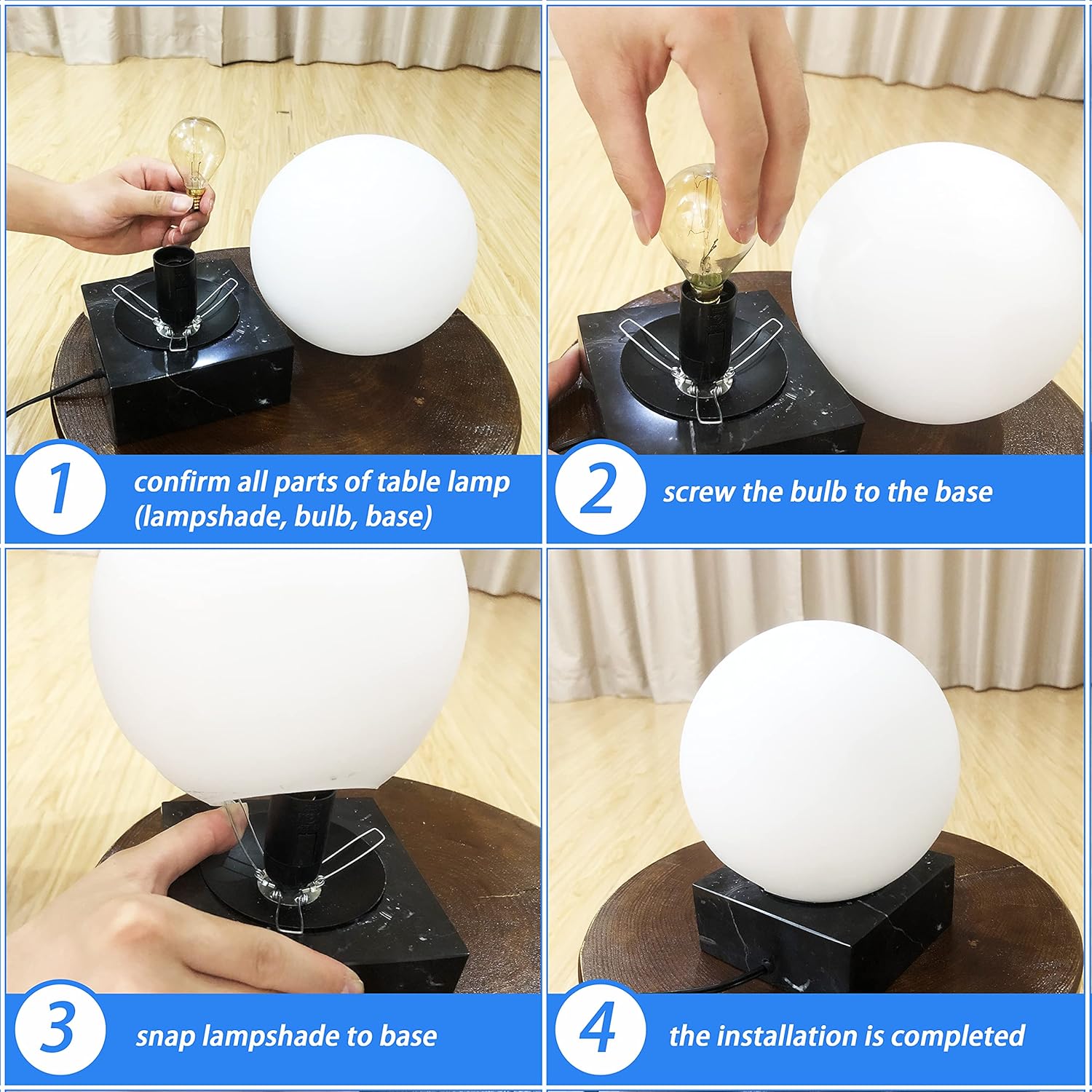 1 confirm all parts of table lamp (lampshade, bulb, base)

2 screw the bulb to the base

3 snap lampshade to base

4 the installation is completed