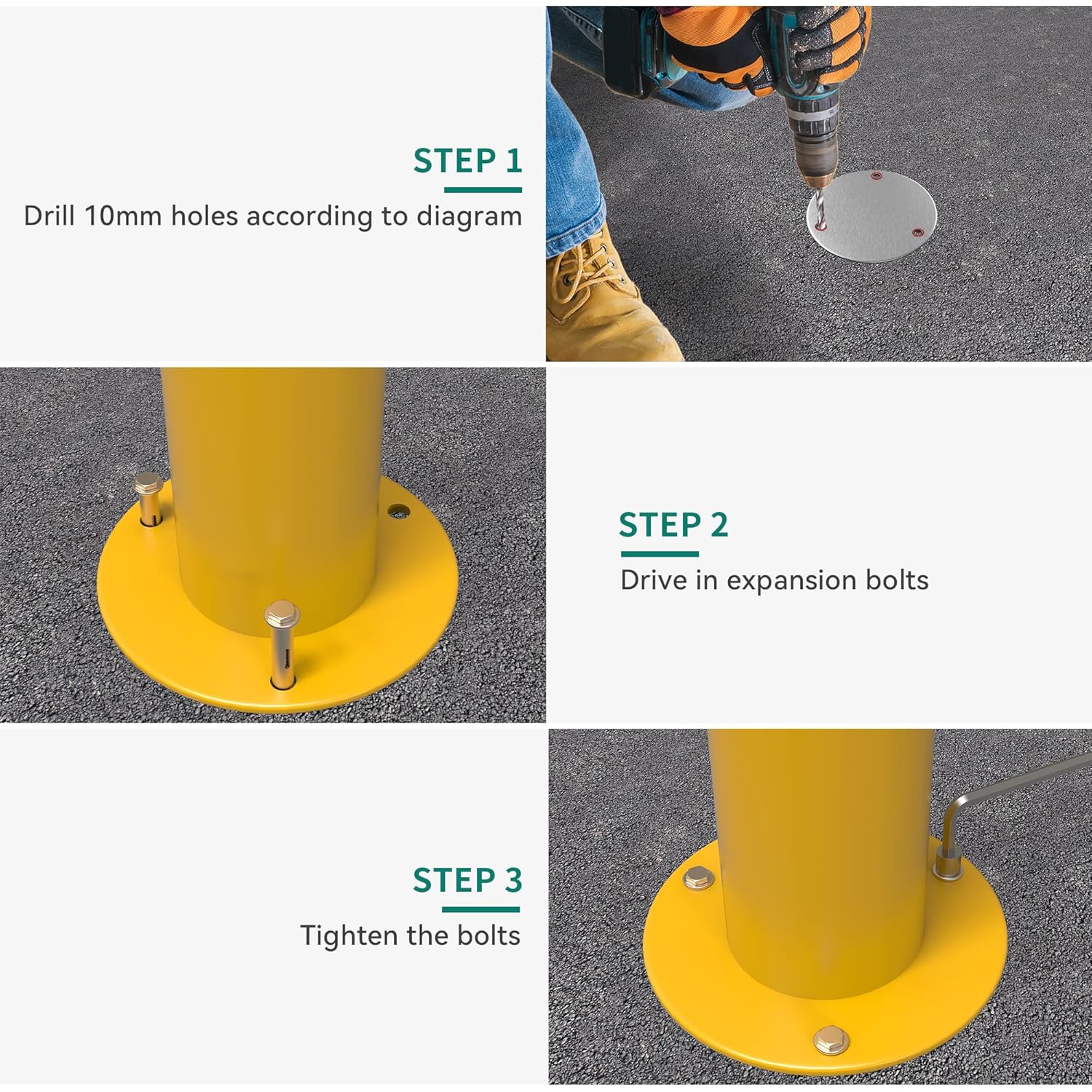 STEP 1
Drill 10mm holes according to diagram

STEP 2
Drive in expansion bolts

STEP 3
Tighten the bolts