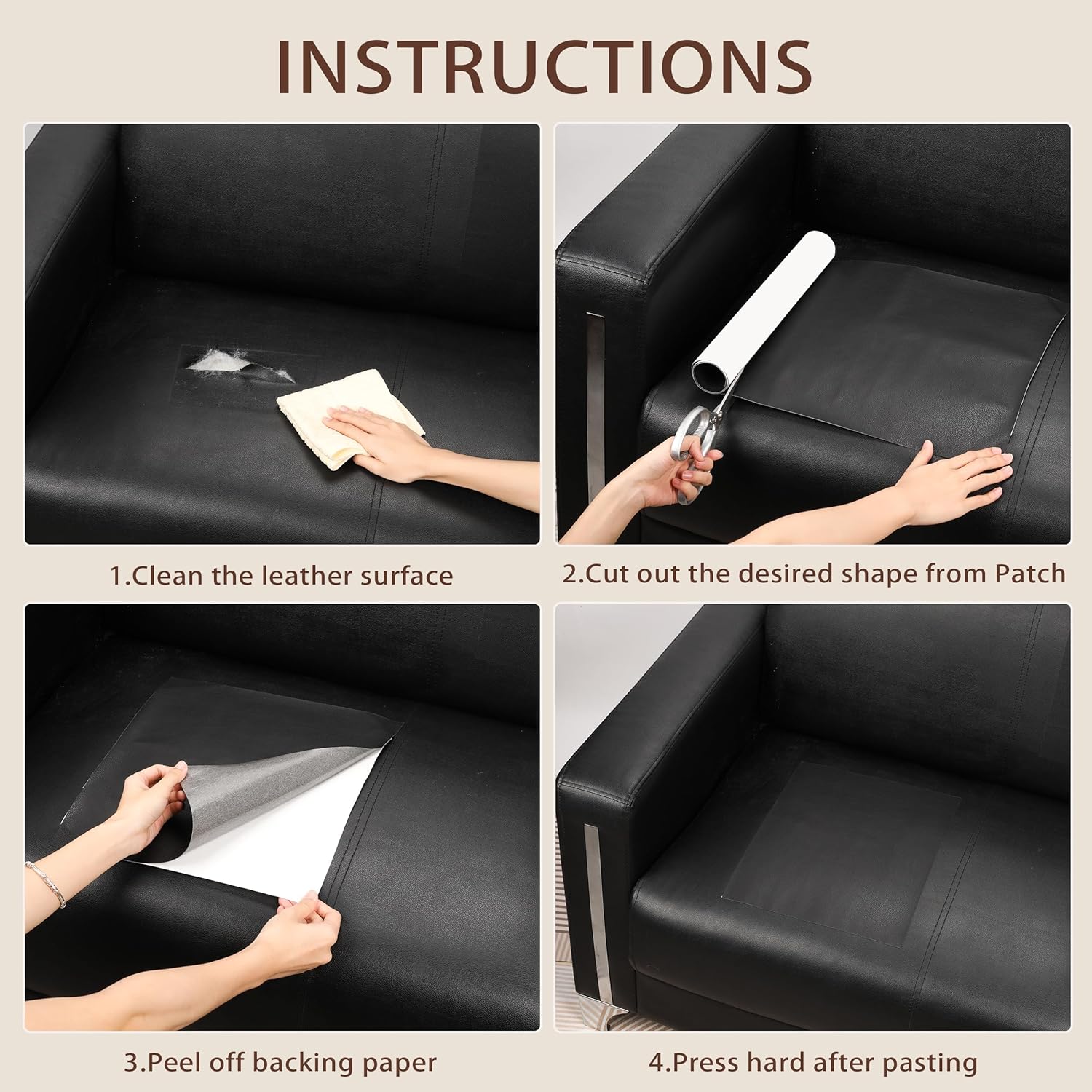 INSTRUCTIONS

1.Clean the leather surface

2.Cut out the desired shape from Patch

3.Peel off backing paper

4.Press hard after pasting