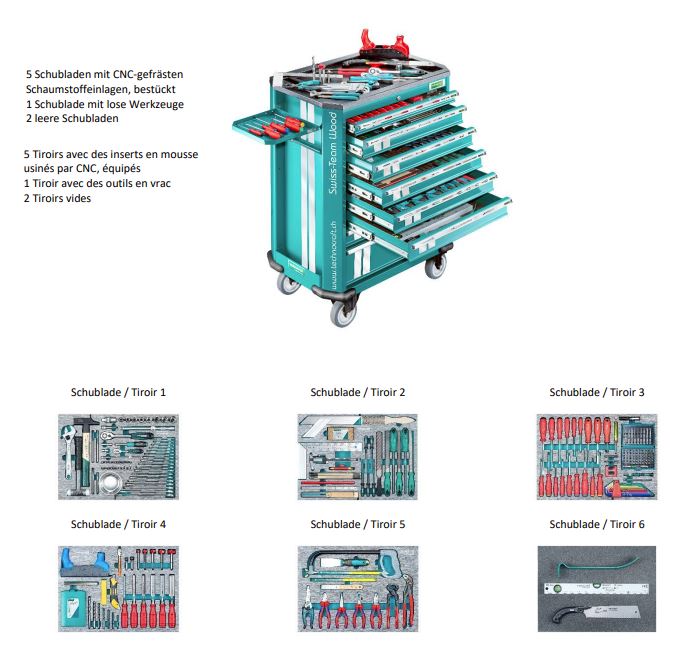 5 Schubladen mit CNC-gefrästen Schaumstoffeinlagen, bestückt
1 Schublade mit lose Werkzeuge
2 leere Schubladen

5 Tiroirs avec des inserts en mousse usinés par CNC, équipés
1 Tiroir avec des outils en vrac
2 Tiroirs vides

Swiss-Team Wood
www.technocraft.ch

Schublade / Tiroir 1

Schublade / Tiroir 2

Schublade / Tiroir 3

Schublade / Tiroir 4

Schublade / Tiroir 5

Schublade / Tiroir 6